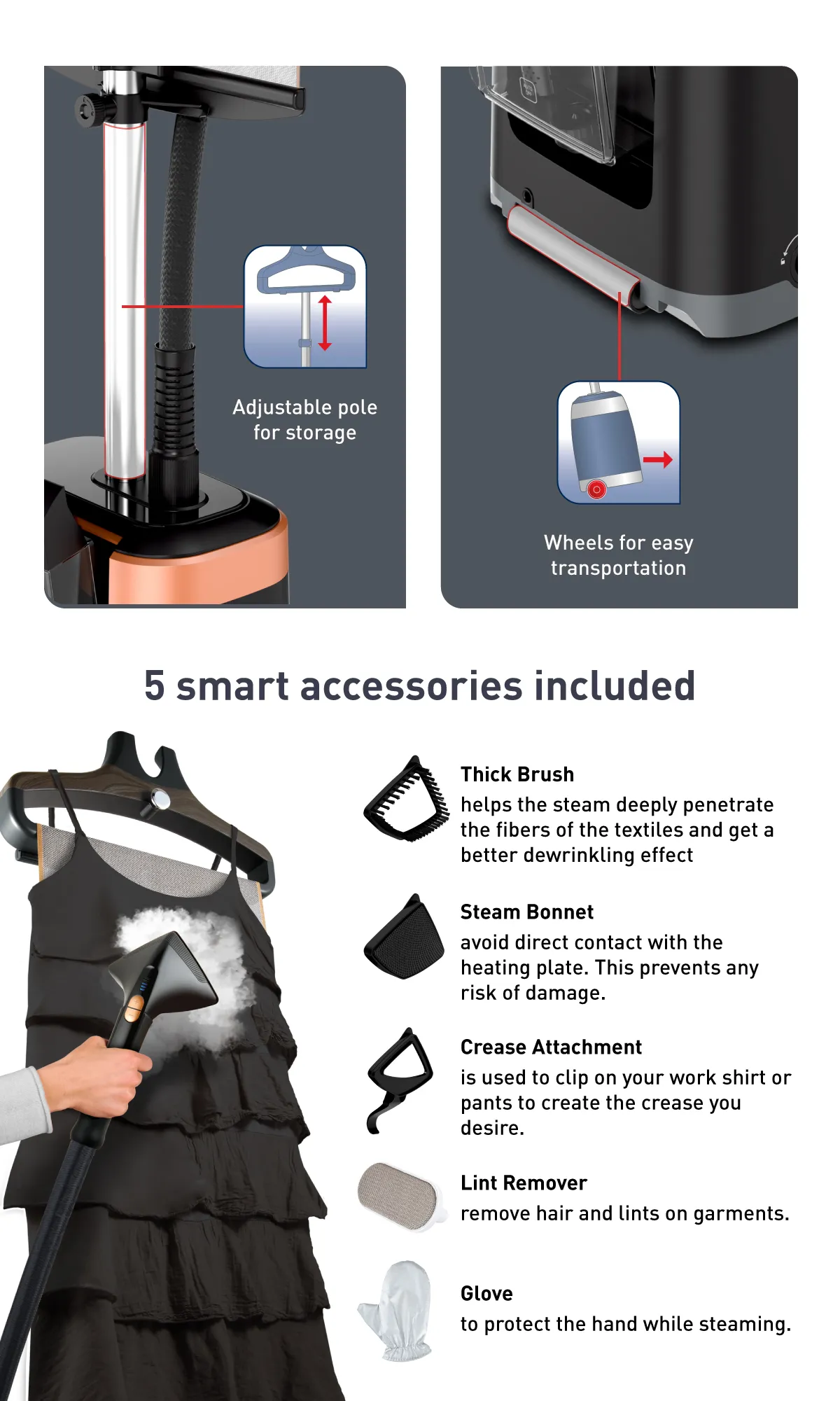 Adjustable pole for storage

Wheels for easy transportation

5 smart accessories included

Thick Brush
helps the steam deeply penetrate the fibers of the textiles and get a better dewrinkling effect

Steam Bonnet
avoid direct contact with the heating plate. This prevents any risk of damage.

Crease Attachment
is used to clip on your work shirt or pants to create the crease you desire.

Lint Remover
remove hair and lints on garments.

Glove
to protect the hand while steaming.